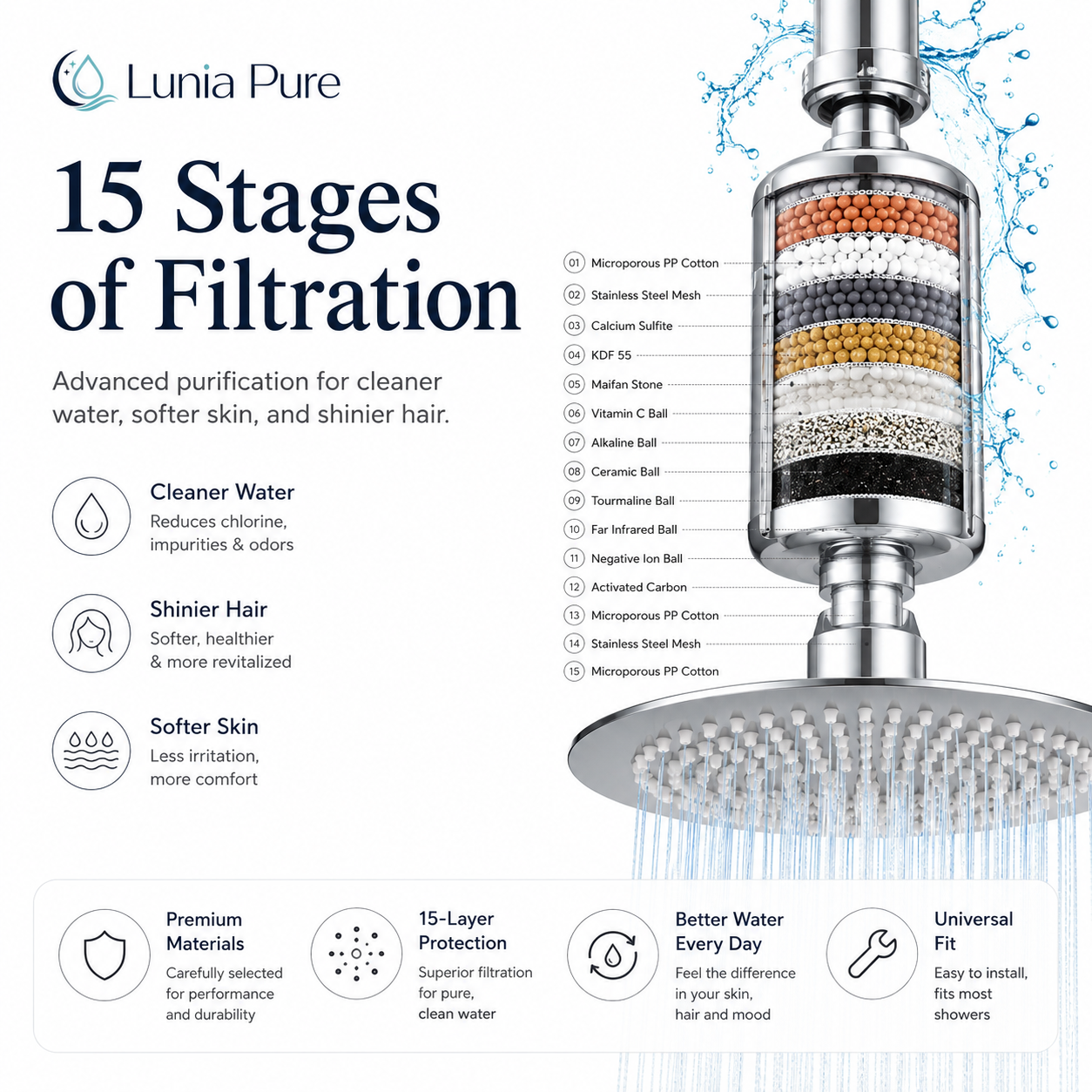 Lunia Pure

15 Stages of Filtration

Advanced purification for cleaner water, softer skin, and shinier hair.

Cleaner Water
Reduces chlorine, impurities & odors

Shinier Hair
Softer, healthier & more revitalized

Softer Skin
Less irritation, more comfort

01 Microporous PP Cotton
02 Stainless Steel Mesh
03 Calcium Sulfite
04 KDF 55
05 Maifan Stone
06 Vitamin C Ball
07 Alkaline Ball
08 Ceramic Ball
09 Tourmaline Ball
10 Far Infrared Ball
11 Negative Ion Ball
12 Activated Carbon
13 Microporous PP Cotton
14 Stainless Steel Mesh
15 Microporous PP Cotton

Premium Materials
Carefully selected for performance and durability

15-Layer Protection
Superior filtration for pure, clean water

Better Water Every Day
Feel the difference in your skin, hair and mood

Universal Fit
Easy to install, fits most showers